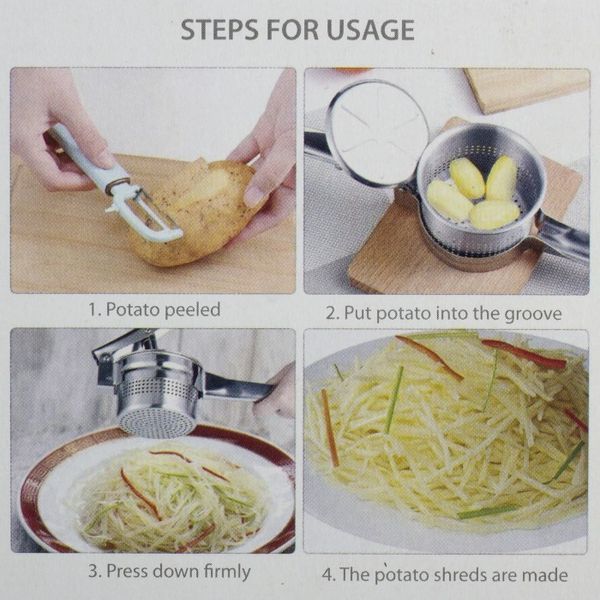 STEPS FOR USAGE

1. Potato peeled

2. Put potato into the groove

3. Press down firmly

4. The potato shreds are made